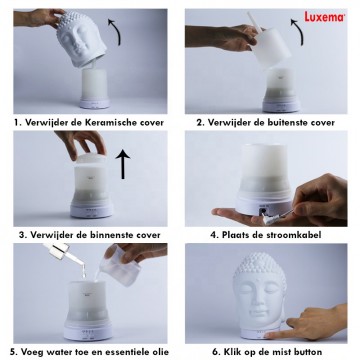 Luxema

1. Verwijder de Keramische cover

2. Verwijder de buitenste cover

3. Verwijder de binnenste cover

4. Plaats de stroomkabel

5. Voeg water toe en essentiele olie

6. Klik op de mist button